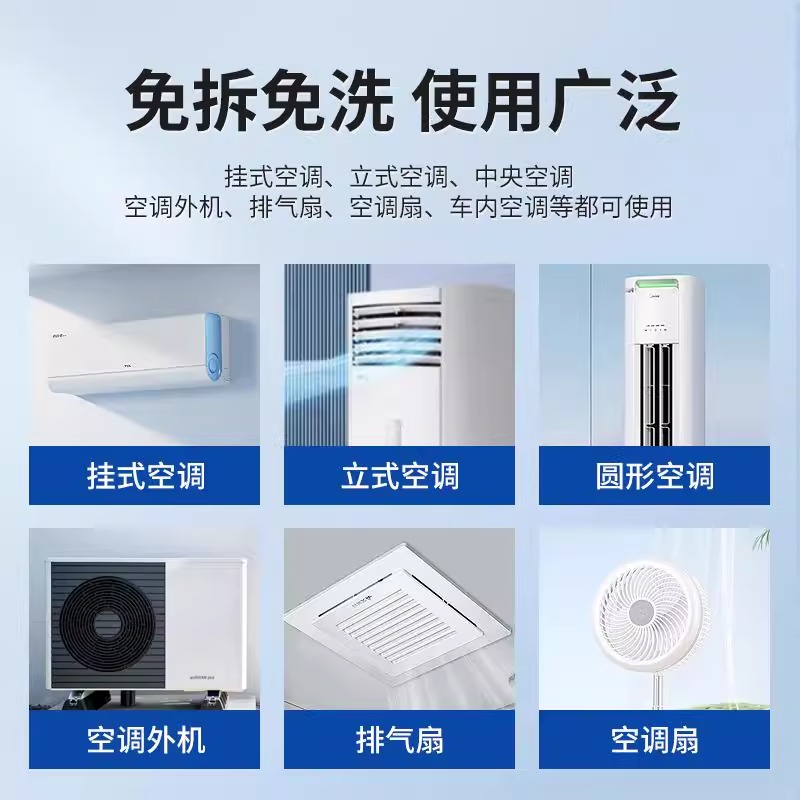 免拆免洗 使用广泛

挂式空调、立式空调、中央空调
空调外机、排气扇、空调扇、车内空调等都可使用

挂式空调

立式空调

圆形空调

空调外机

排气扇

空调扇