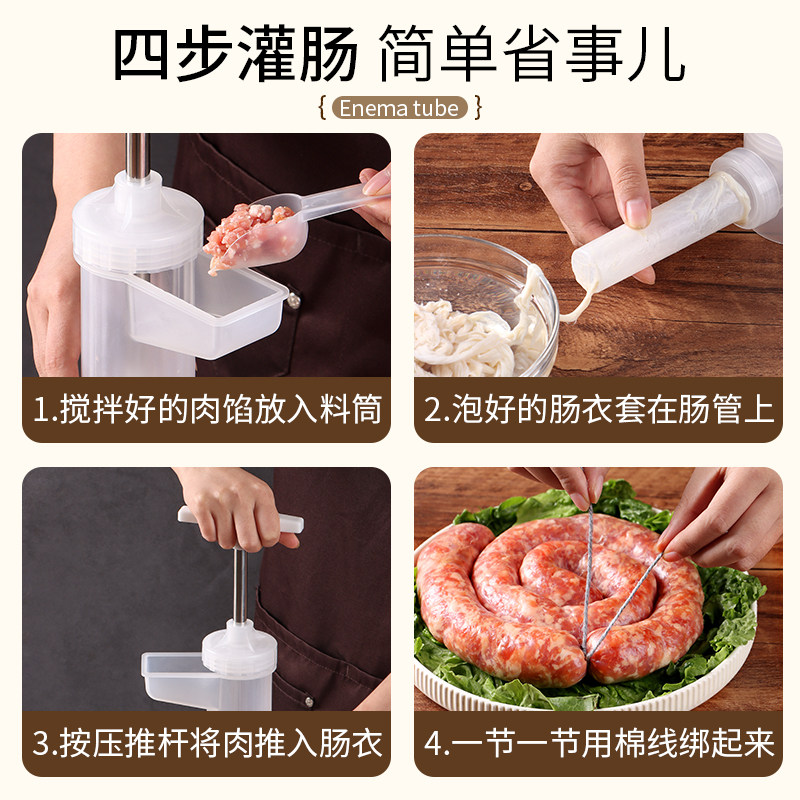 四步灌肠 简单省事儿

{ Enema tube }

1.搅拌好的肉馅放入料筒

2.泡好的肠衣套在肠管上

3.按压推杆将肉推入肠衣

4.一节一节用棉线绑起来