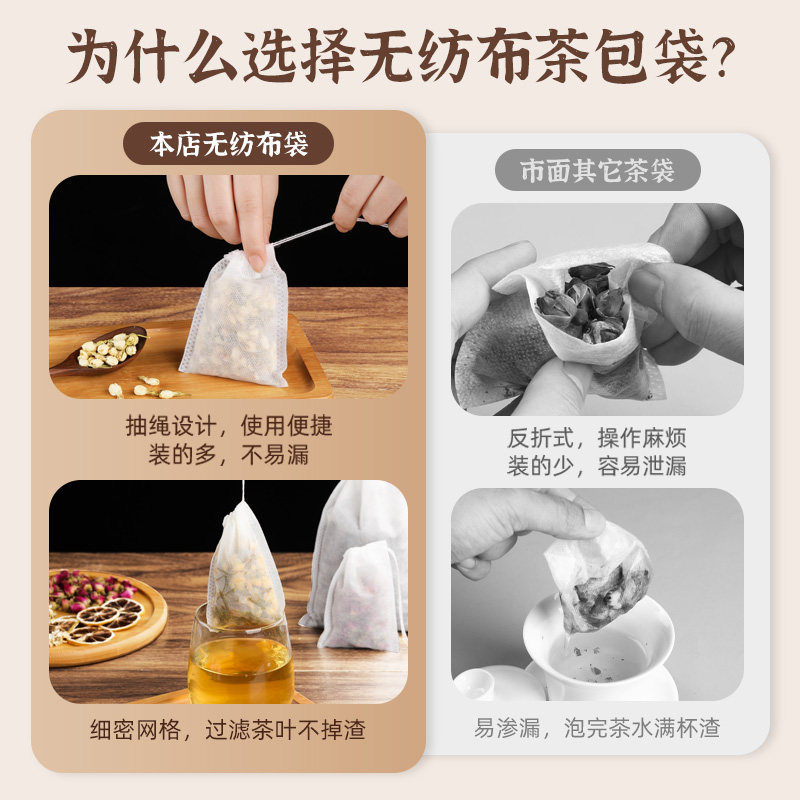 为什么选择无纺布茶包袋?

本店无纺布袋

抽绳设计，使用便捷
装的多，不易漏

细密网格，过滤茶叶不掉渣

市面其它茶袋

反折式，操作麻烦
装的少，容易泄漏

易渗漏，泡完茶水满杯渣