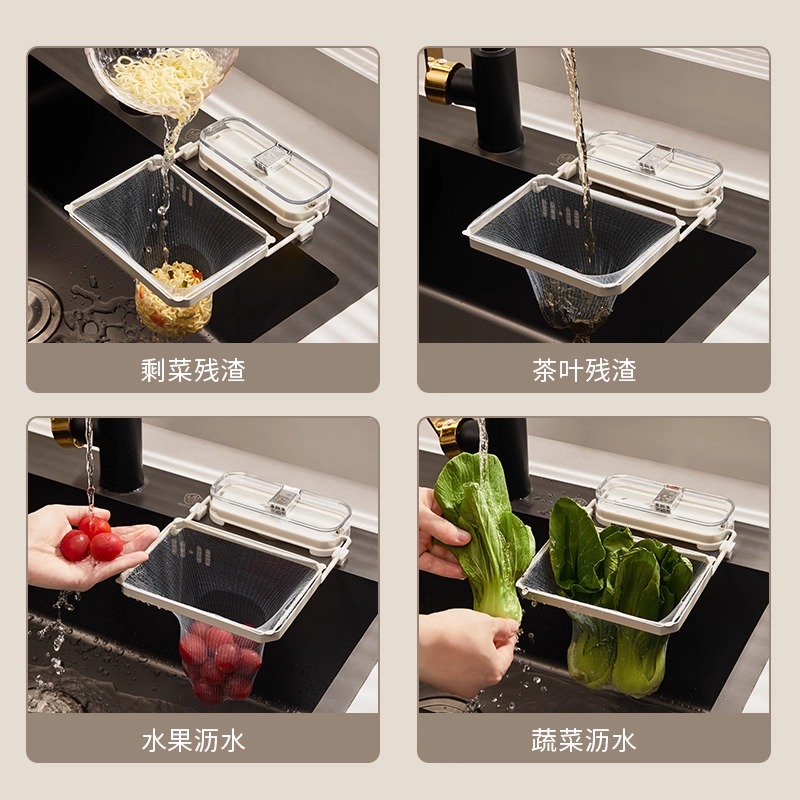 剩菜残渣

茶叶残渣

水果沥水

蔬菜沥水