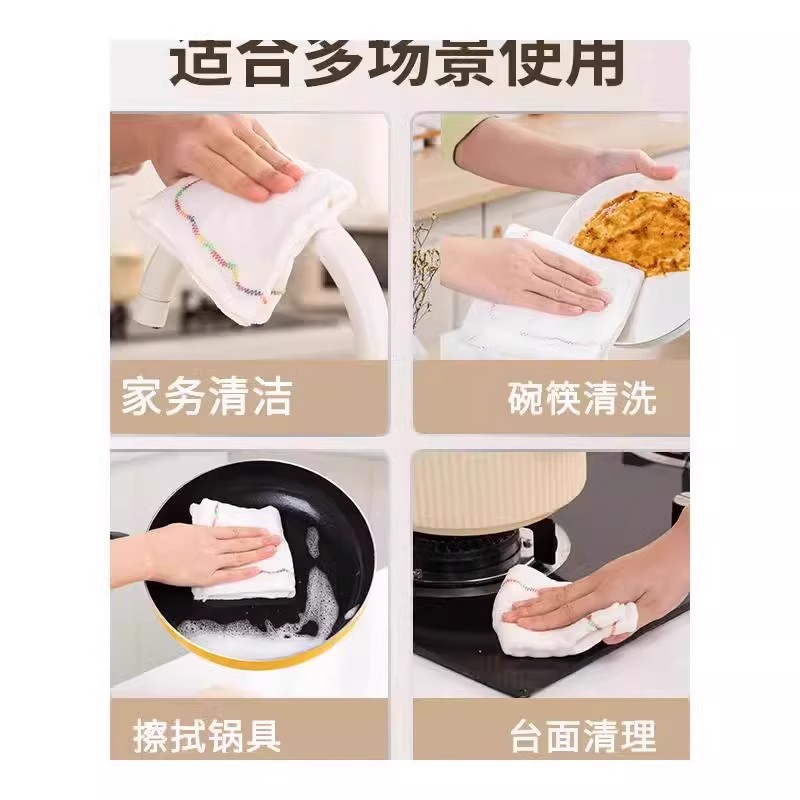 适合多场景使用

家务清洁

碗筷清洗

擦拭锅具

台面清理