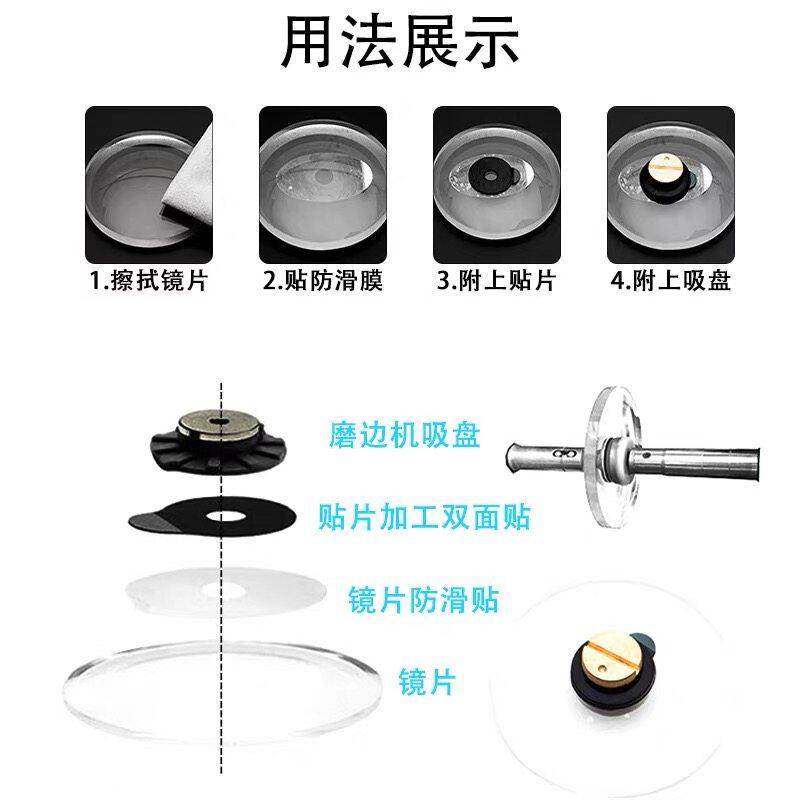 用法展示

1.擦拭镜片

2.贴防滑膜

3.附上贴片

4.附上吸盘

磨边机吸盘

贴片加工双面贴

镜片防滑贴

镜片