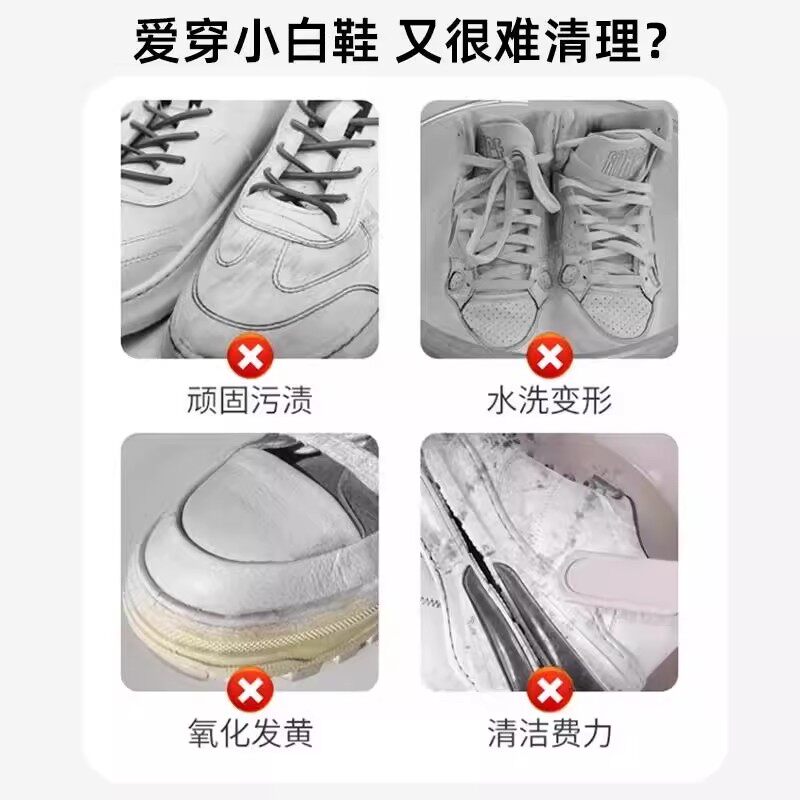 爱穿小白鞋 又很难清理?

顽固污渍

水洗变形

氧化发黄

清洁费力