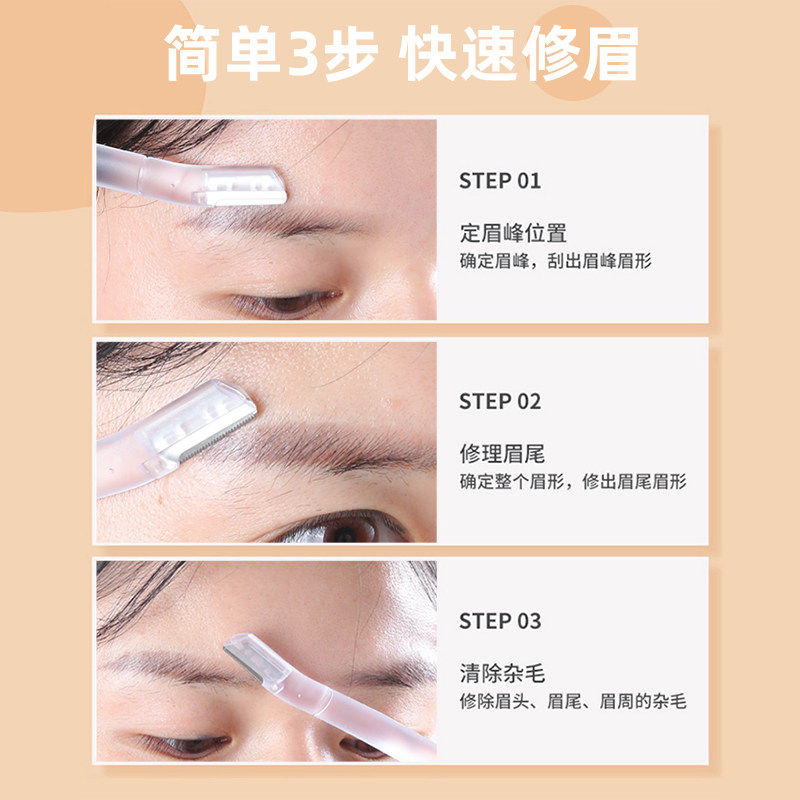 简单3步 快速修眉

STEP 01

定眉峰位置
确定眉峰，刮出眉峰眉形

STEP 02

修理眉尾
确定整个眉形，修出眉尾眉形

STEP 03

清除杂毛
修除眉头、眉尾、眉周的杂毛