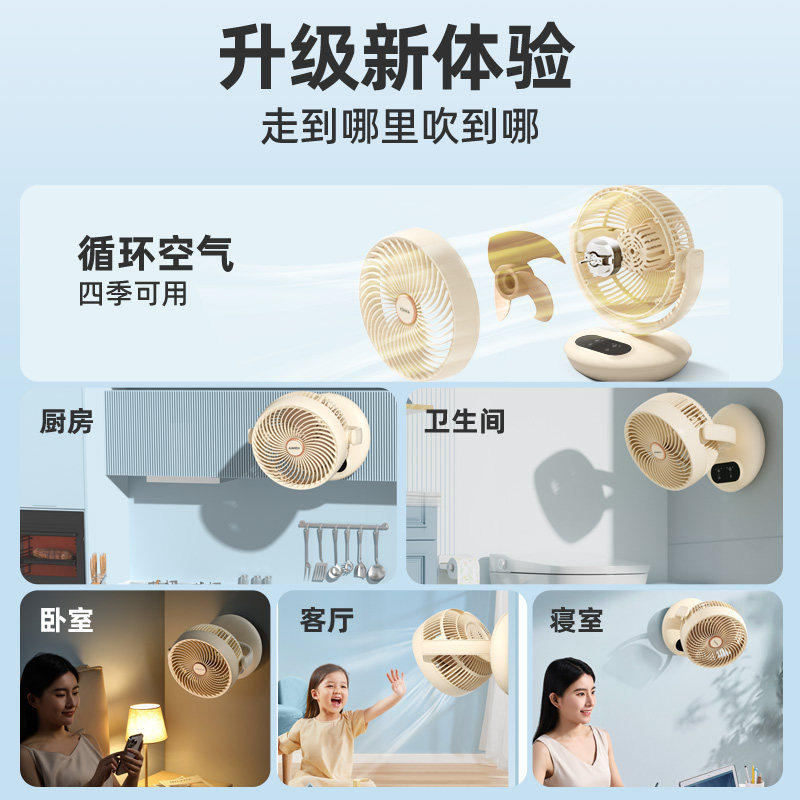 升级新体验
走到哪里吹到哪

循环空气
四季可用

厨房

卫生间

卧室

客厅

寝室