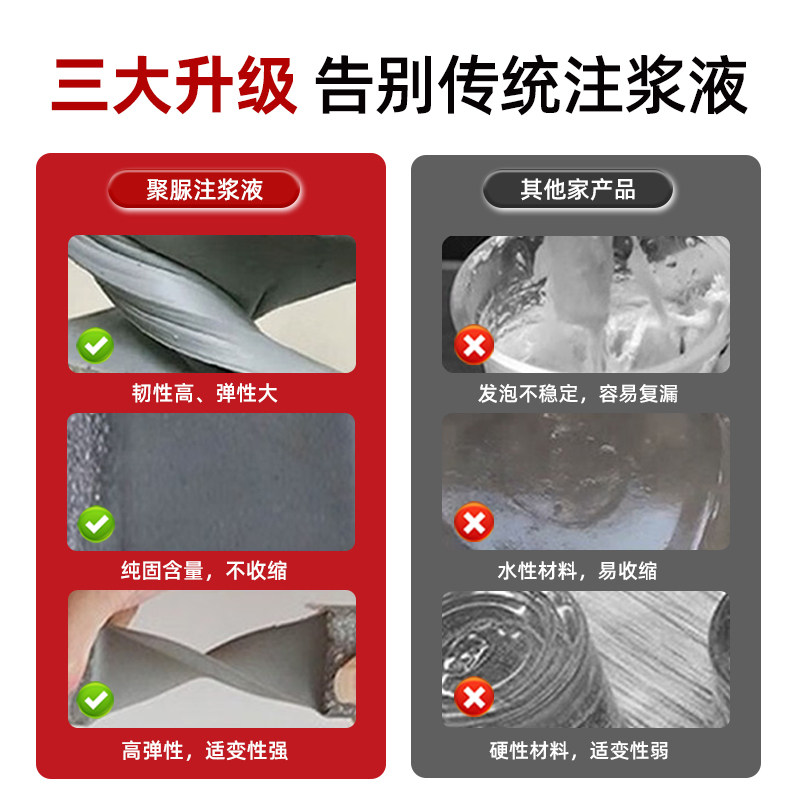 三大升级 告别传统注浆液

聚脲注浆液

韧性高、弹性大

纯固含量，不收缩

高弹性，适变性强

其他家产品

发泡不稳定，容易复漏

水性材料，易收缩

硬性材料，适变性弱