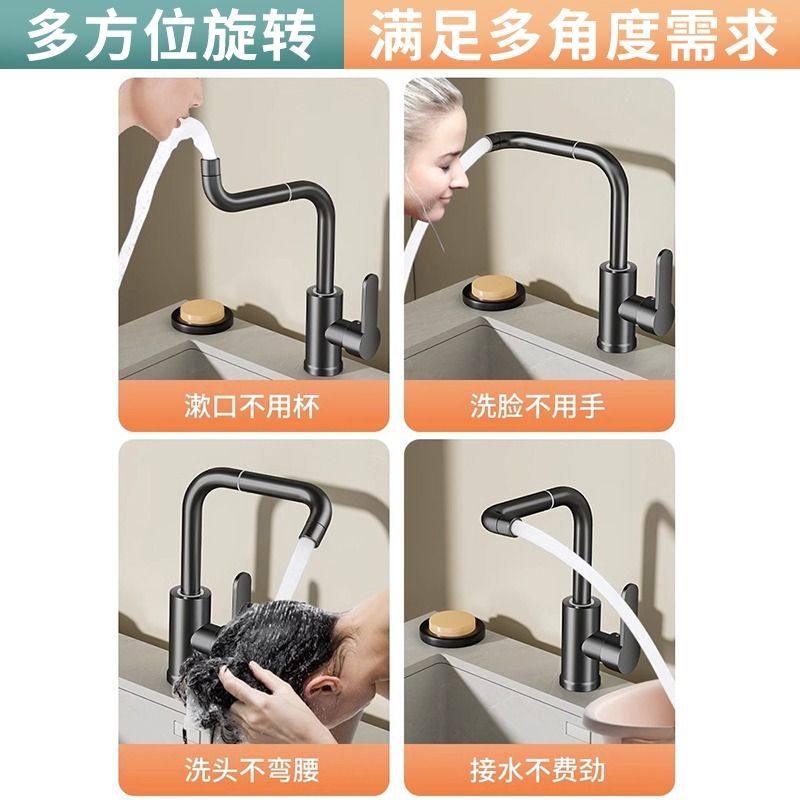 多方位旋转 满足多角度需求

漱口不用杯

洗脸不用手

洗头不弯腰

接水不费劲