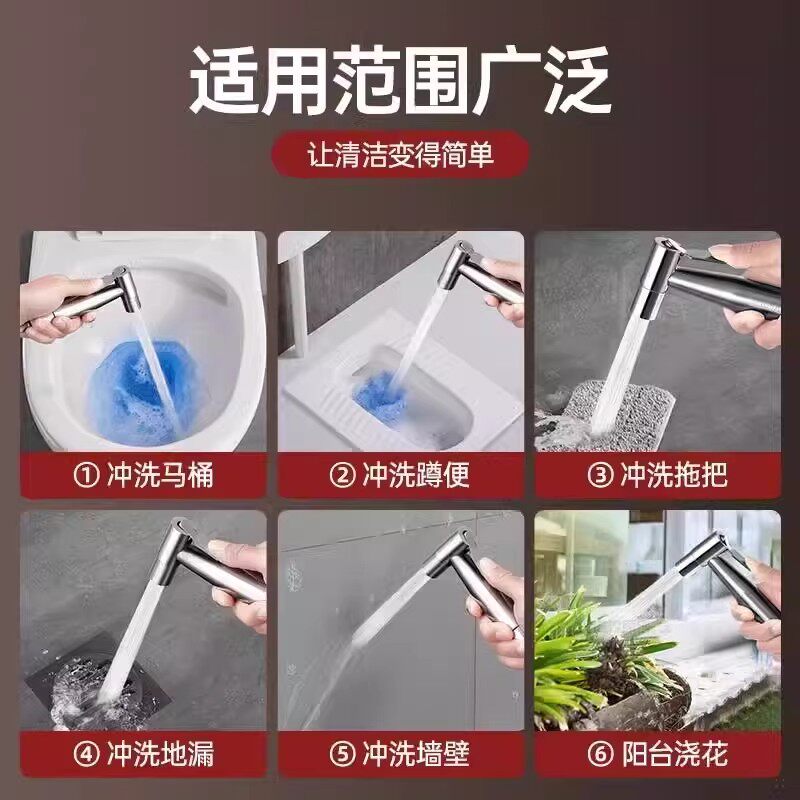 适用范围广泛

让清洁变得简单

① 冲洗马桶

② 冲洗蹲便

③ 冲洗拖把

④ 冲洗地漏

⑤ 冲洗墙壁

⑥ 阳台浇花