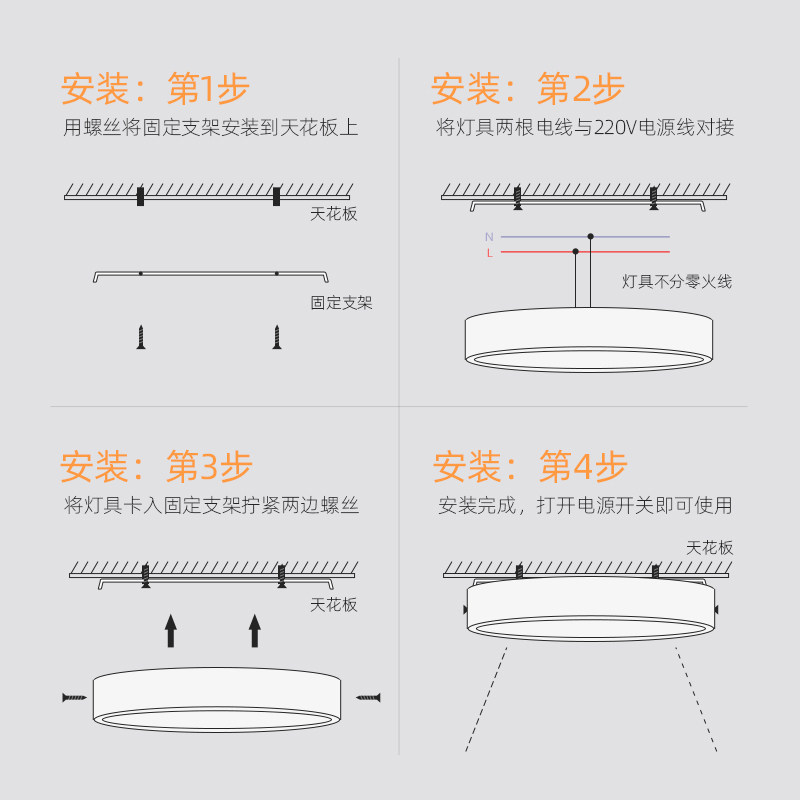 安装：第1步
用螺丝将固定支架安装到天花板上

天花板

固定支架

安装：第2步
将灯具两根电线与220V电源线对接

N
L

灯具不分零火线

安装：第3步
将灯具卡入固定支架拧紧两边螺丝

天花板

安装：第4步
安装完成，打开电源开关即可使用

天花板