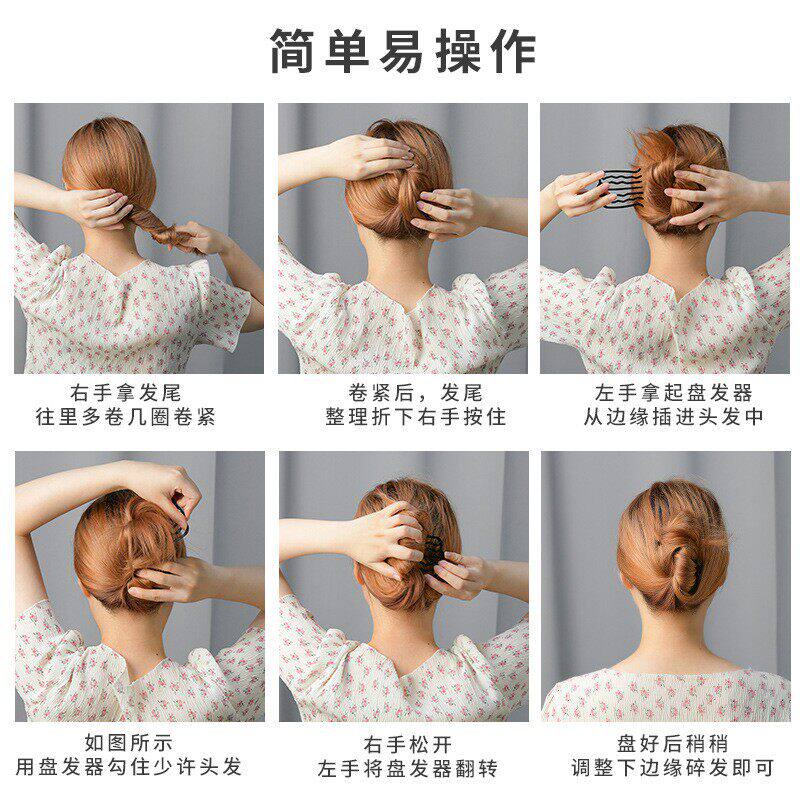 简单易操作

右手拿发尾
往里多卷几圈卷紧

卷紧后，发尾
整理折下右手按住

左手拿起盘发器
从边缘插进头发中

如图所示
用盘发器勾住少许头发

右手松开
左手将盘发器翻转

盘好后稍稍
调整下边缘碎发即可