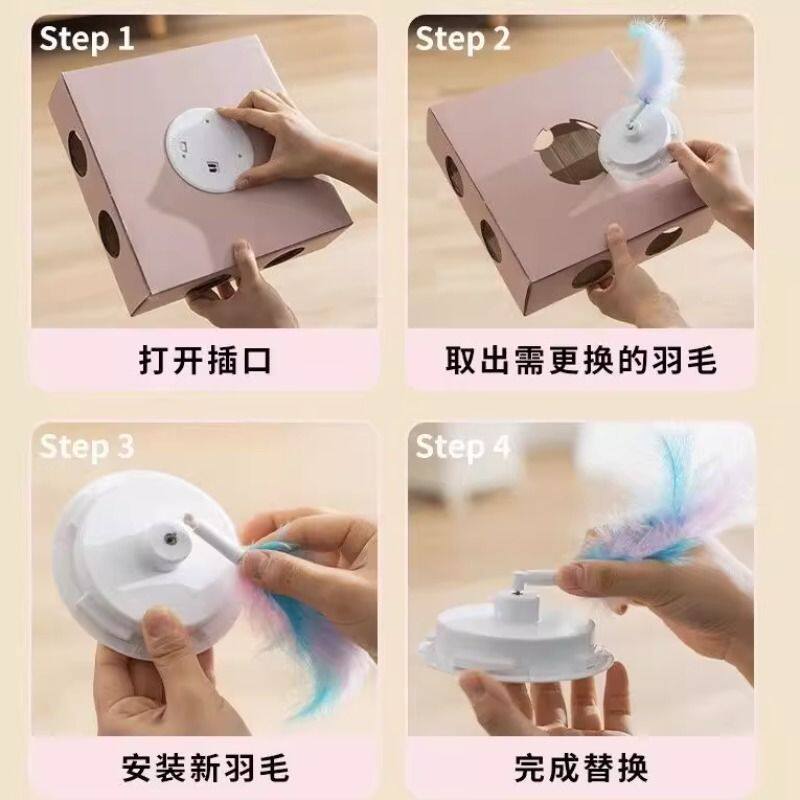 Step 1

打开插口

Step 2

取出需更换的羽毛

Step 3

安装新羽毛

Step 4

完成替换