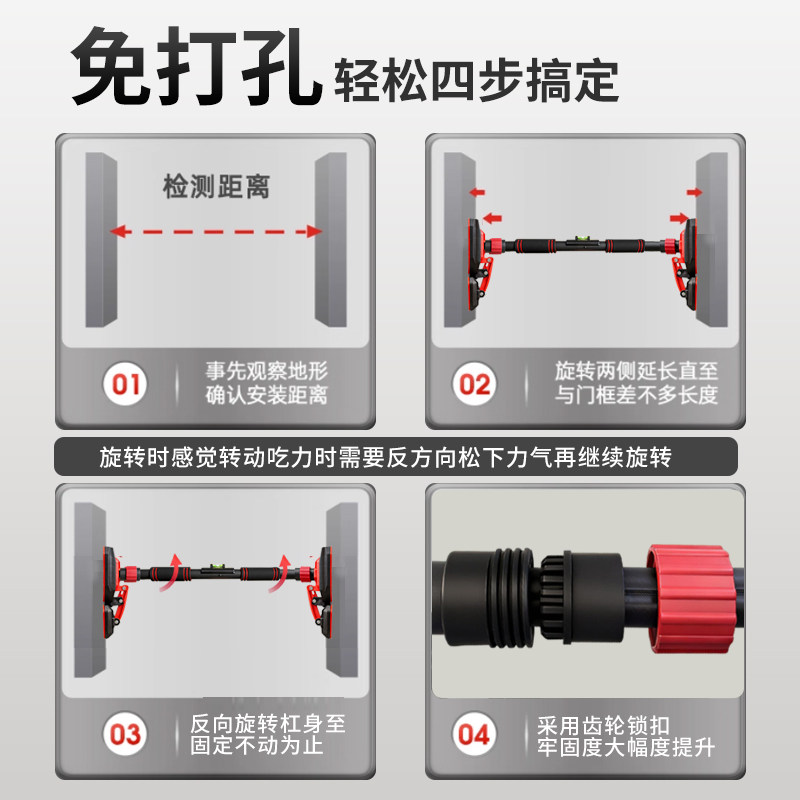 免打孔 轻松四步搞定

检测距离

01 事先观察地形
确认安装距离

02 旋转两侧延长直至
与门框差不多长度

旋转时感觉转动吃力时需要反方向松下力气再继续旋转

03 反向旋转杠身至
固定不动为止

04 采用齿轮锁扣
牢固度大幅度提升