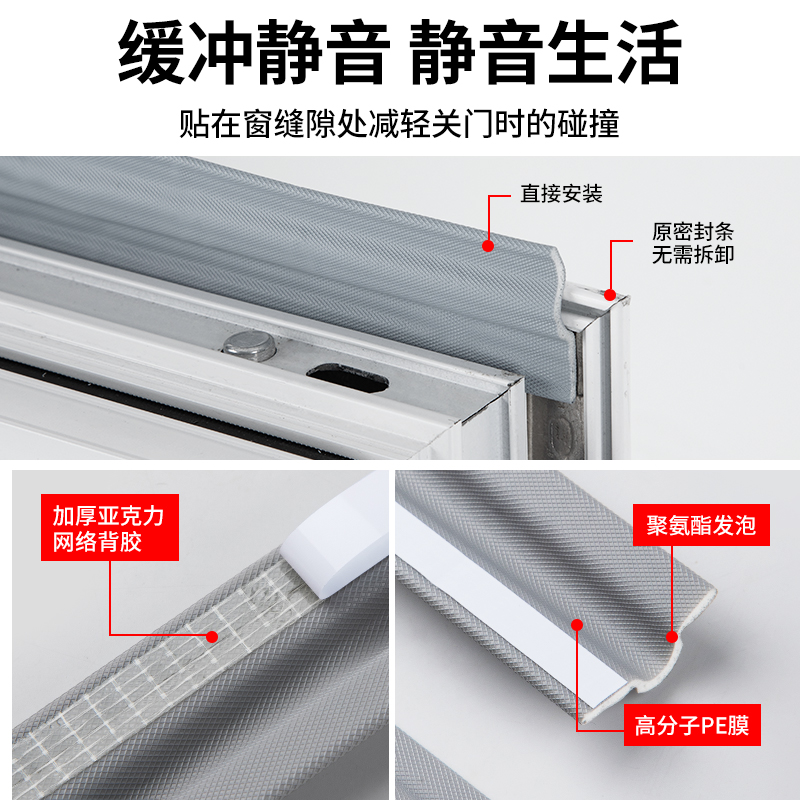 缓冲静音 静音生活

贴在窗缝隙处减轻关门时的碰撞

直接安装

原密封条
无需拆卸

加厚亚克力
网络背胶

聚氨酯发泡

高分子PE膜