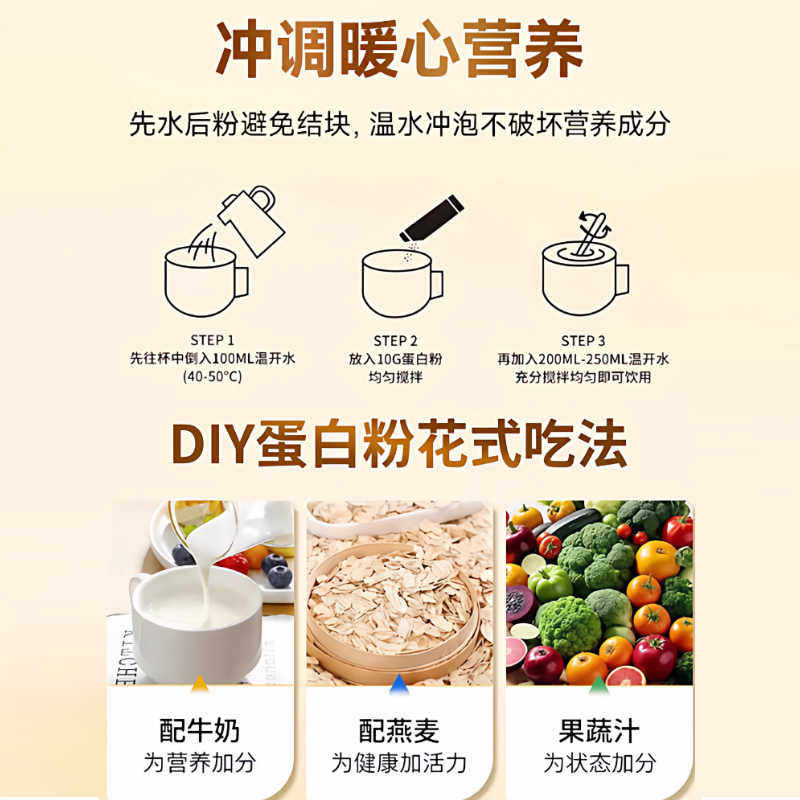 冲调暖心营养

先水后粉避免结块，温水冲泡不破坏营养成分

STEP 1
先往杯中倒入100ML温开水
(40-50°C)

STEP 2
放入10G蛋白粉
均匀搅拌

STEP 3
再加入200ML-250ML温开水
充分搅拌均匀即可饮用

DIY蛋白粉花式吃法

配牛奶
为营养加分

配燕麦
为健康加活力

果蔬汁
为状态加分