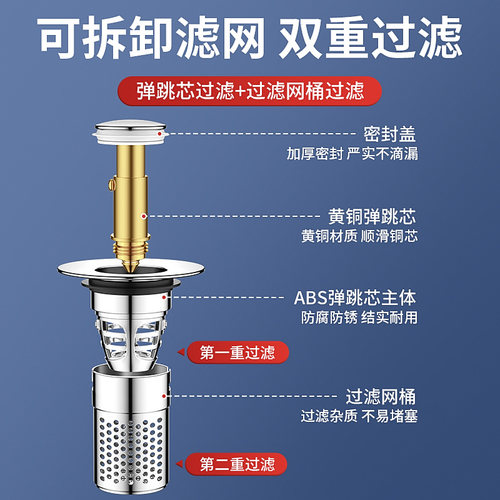 可拆卸滤网 双重过滤

弹跳芯过滤+过滤网桶过滤

密封盖
加厚密封 严实不滴漏

黄铜弹跳芯
黄铜材质 顺滑铜芯

ABS弹跳芯主体
防腐防锈 结实耐用

第一重过滤

过滤网桶
过滤杂质 不易堵塞

第二重过滤