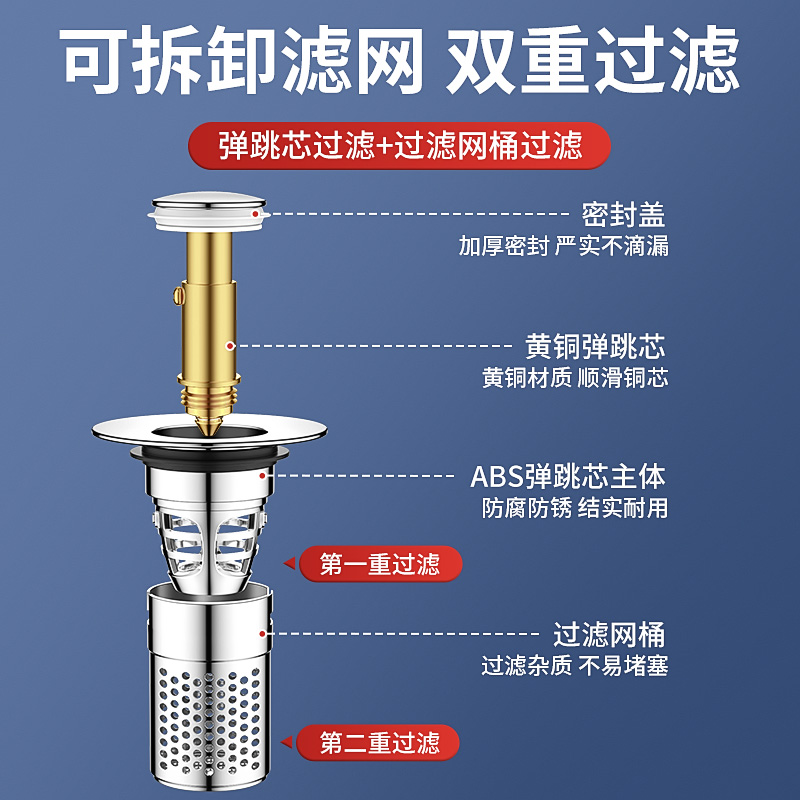 可拆卸滤网 双重过滤

弹跳芯过滤+过滤网桶过滤

密封盖
加厚密封 严实不滴漏

黄铜弹跳芯
黄铜材质 顺滑铜芯

ABS弹跳芯主体
防腐防锈 结实耐用

第一重过滤

过滤网桶
过滤杂质 不易堵塞

第二重过滤