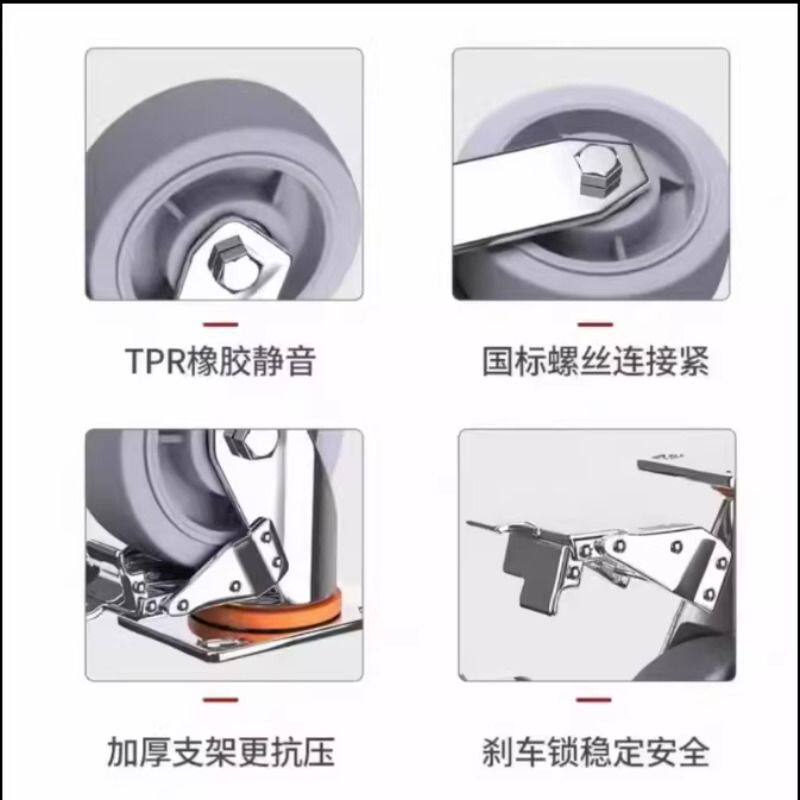 TPR橡胶静音

国标螺丝连接紧

加厚支架更抗压

刹车锁稳定安全