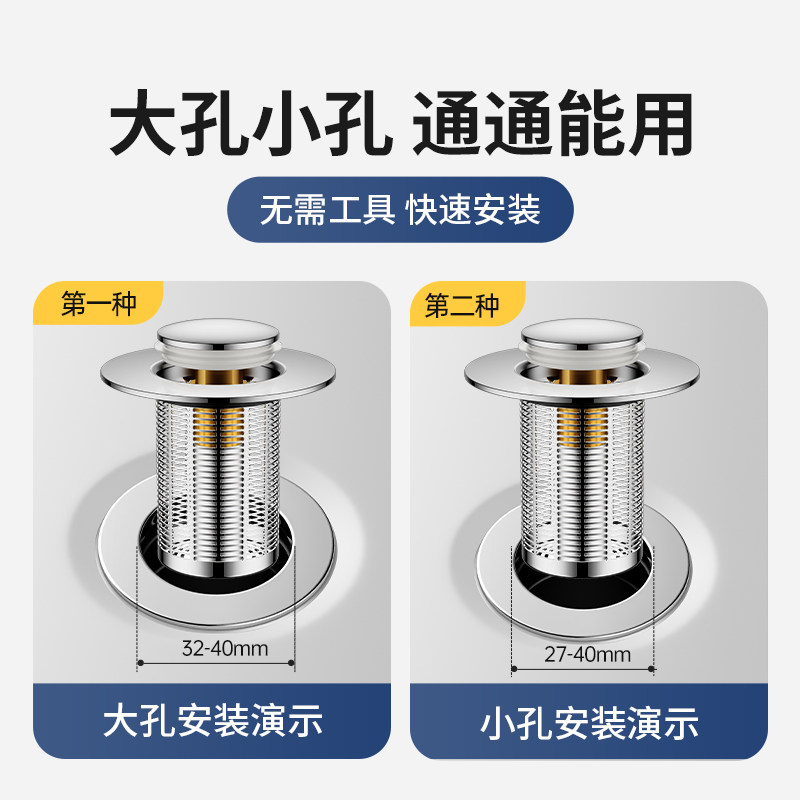 大孔小孔 通通能用

无需工具 快速安装

第一种

32-40mm

大孔安装演示

第二种

27-40mm

小孔安装演示