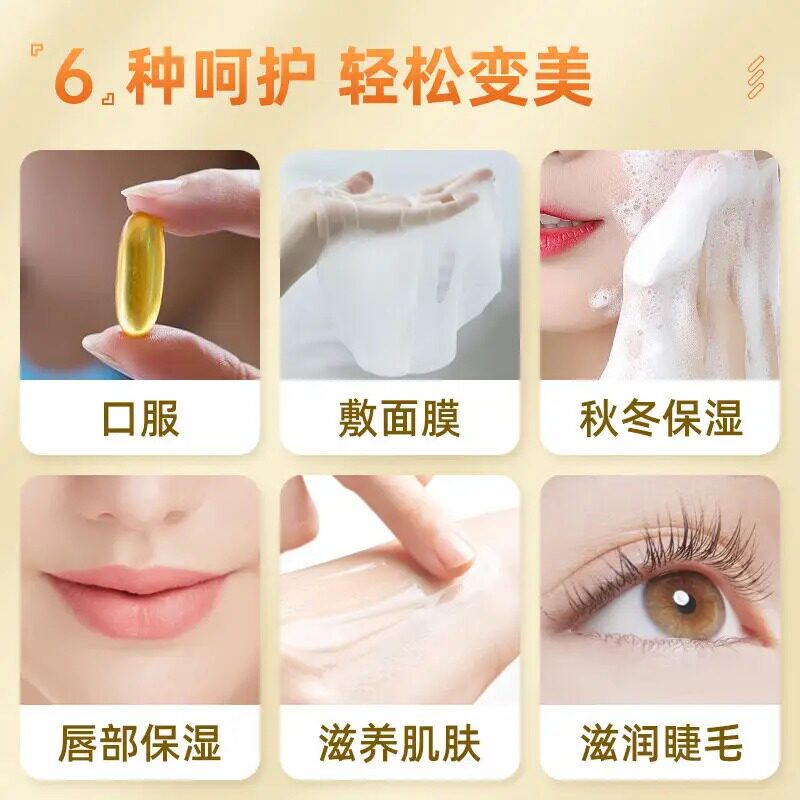 『6』种呵护 轻松变美

口服

敷面膜

秋冬保湿

唇部保湿

滋养肌肤

滋润睫毛