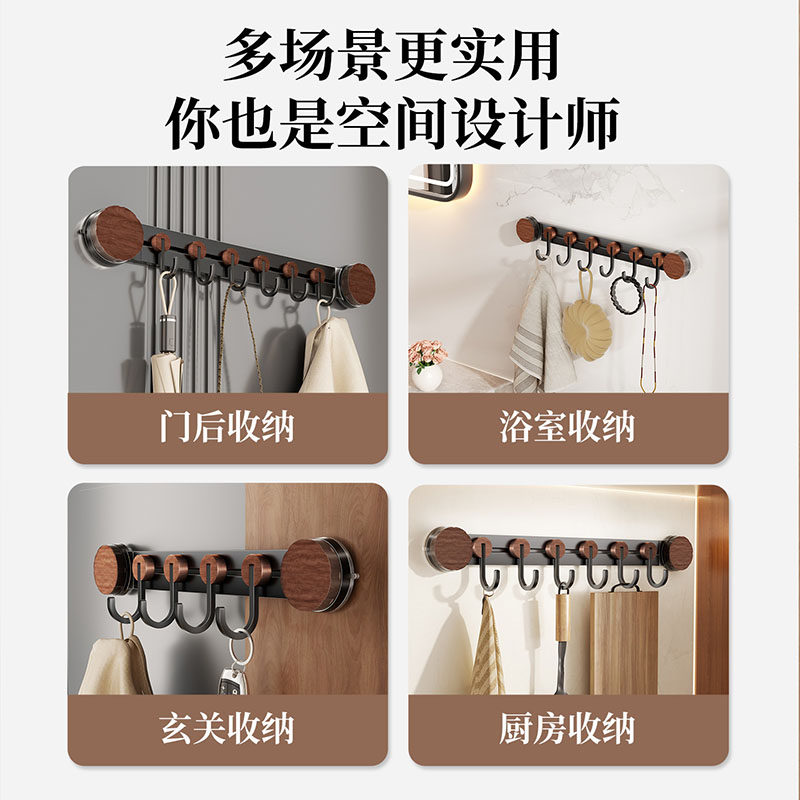 多场景更实用
你也是空间设计师

门后收纳

浴室收纳

玄关收纳

厨房收纳