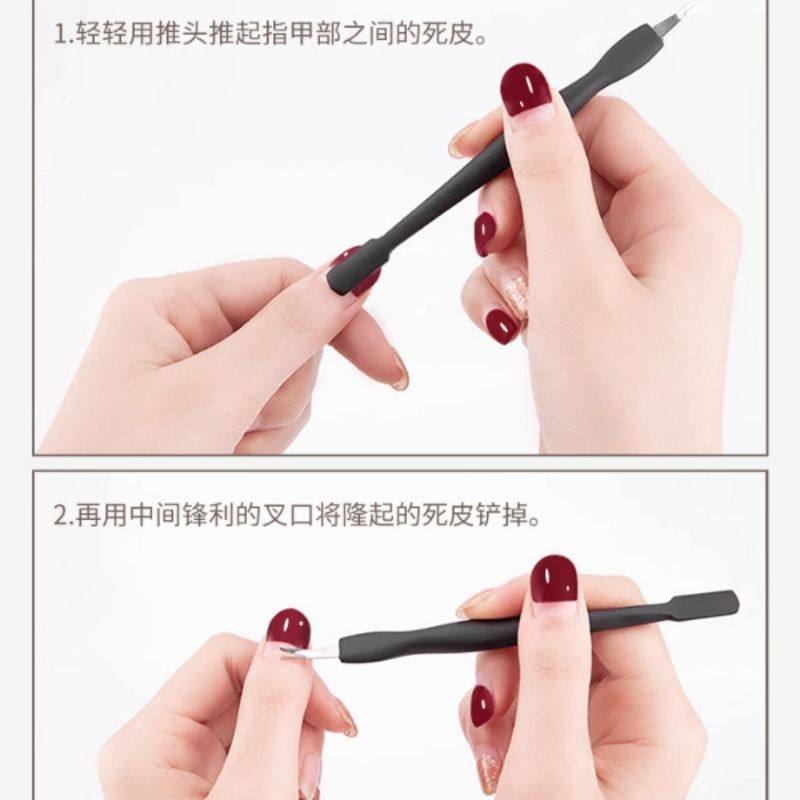 1.轻轻用推头推起指甲部之间的死皮。

2.再用中间锋利的叉口将隆起的死皮铲掉。