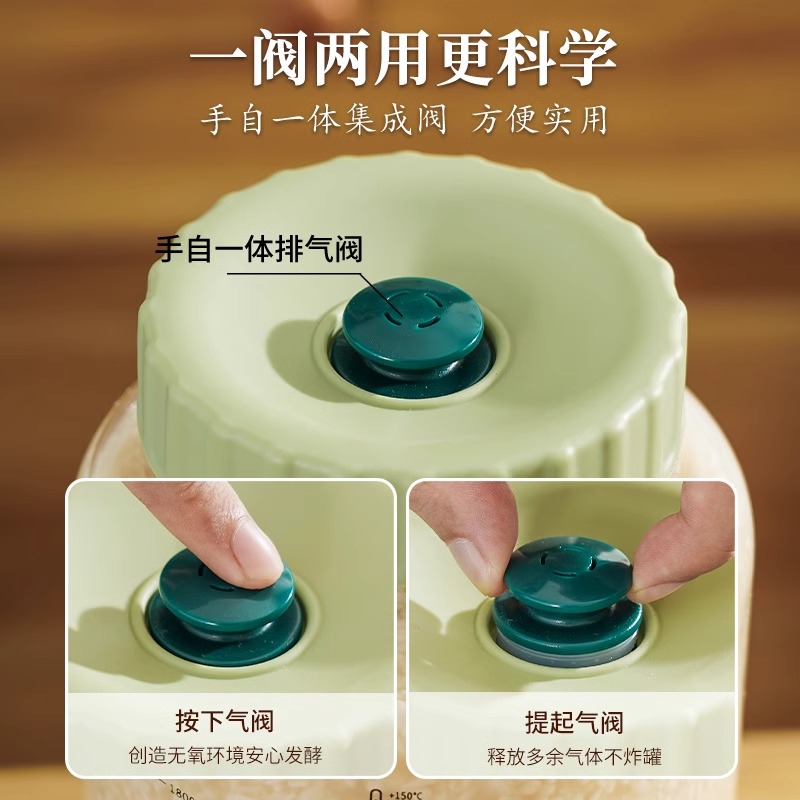 一阀两用更科学
手自一体集成阀 方便实用

手自一体排气阀

按下气阀
创造无氧环境安心发酵

提起气阀
释放多余气体不炸罐

+150°C