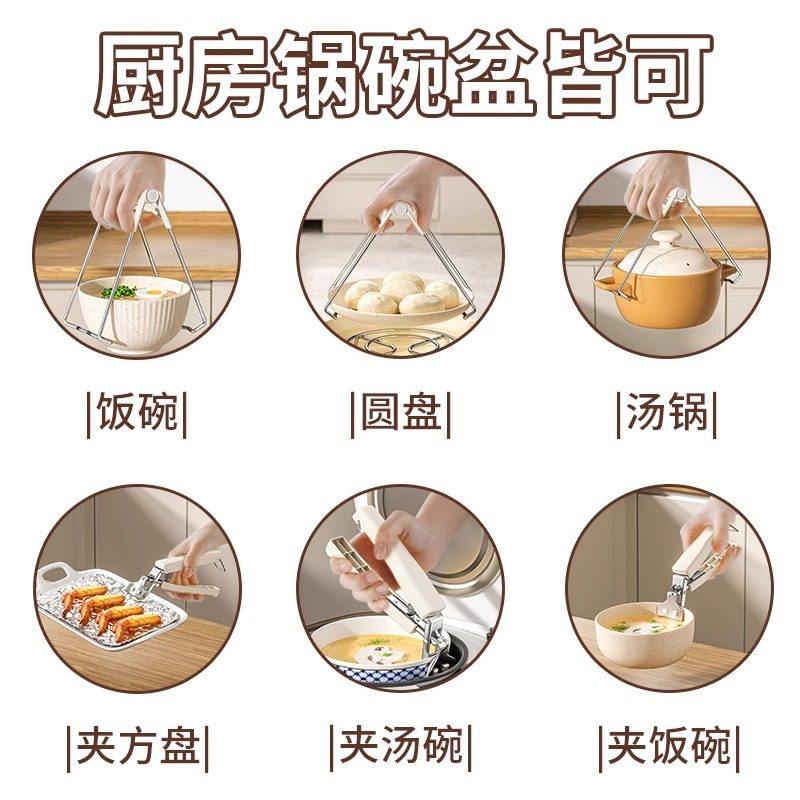 厨房锅碗盆皆可

|饭碗|

|圆盘|

|汤锅|

|夹方盘|

|夹汤碗|

|夹饭碗|