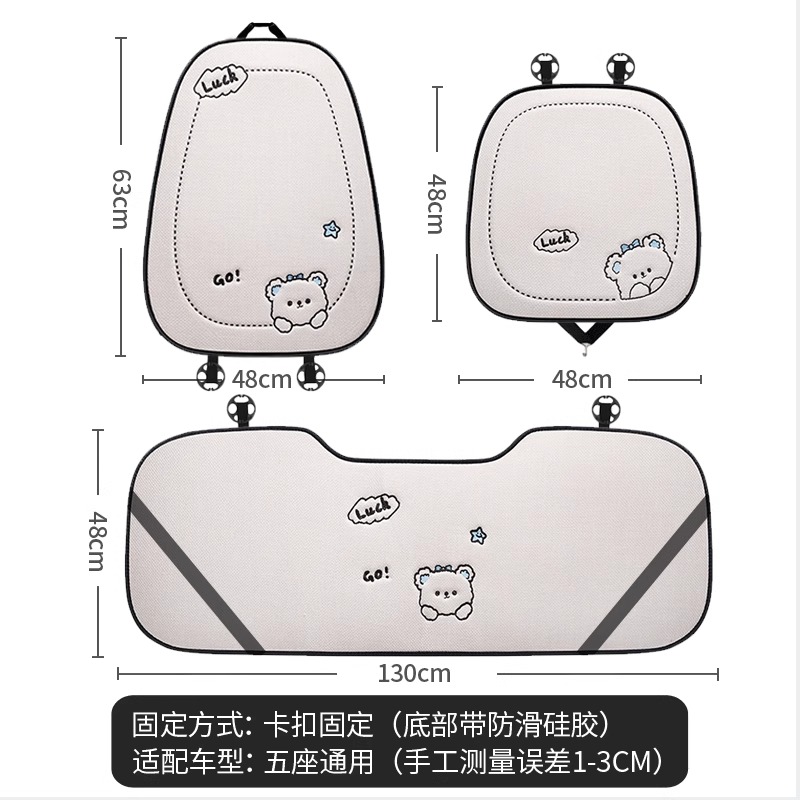 63cm

Luck

GO!

48cm

48cm

Luck

48cm

48cm

Luck

GO!

130cm

固定方式: 卡扣固定（底部带防滑硅胶）
适配车型: 五座通用（手工测量误差1-3CM）