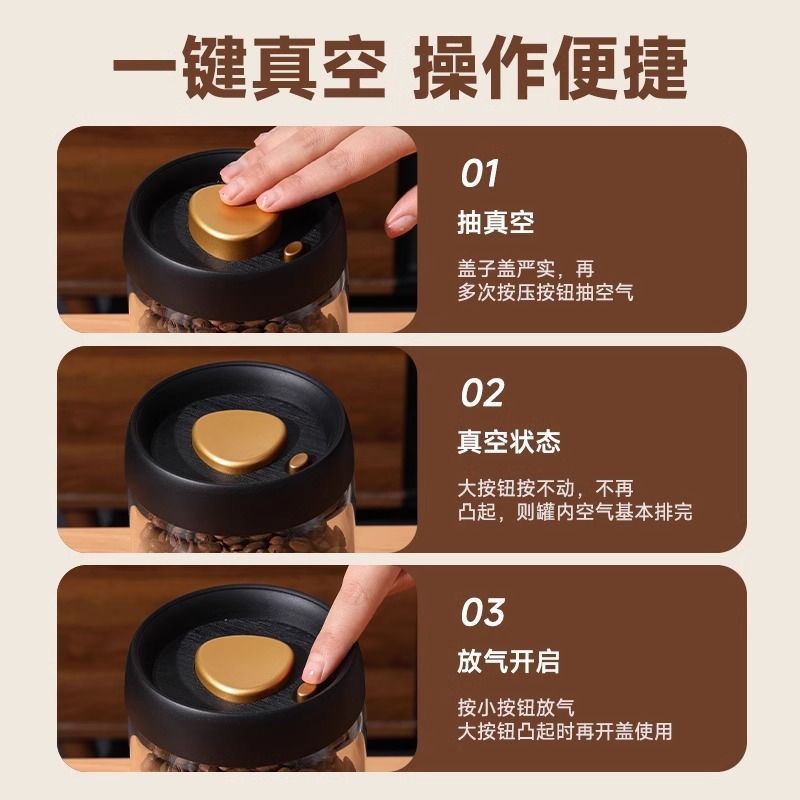 一键真空 操作便捷

01
抽真空
盖子盖严实，再多次按压按钮抽空气

02
真空状态
大按钮按不动，不再凸起，则罐内空气基本排完

03
放气开启
按小按钮放气
大按钮凸起时再开盖使用