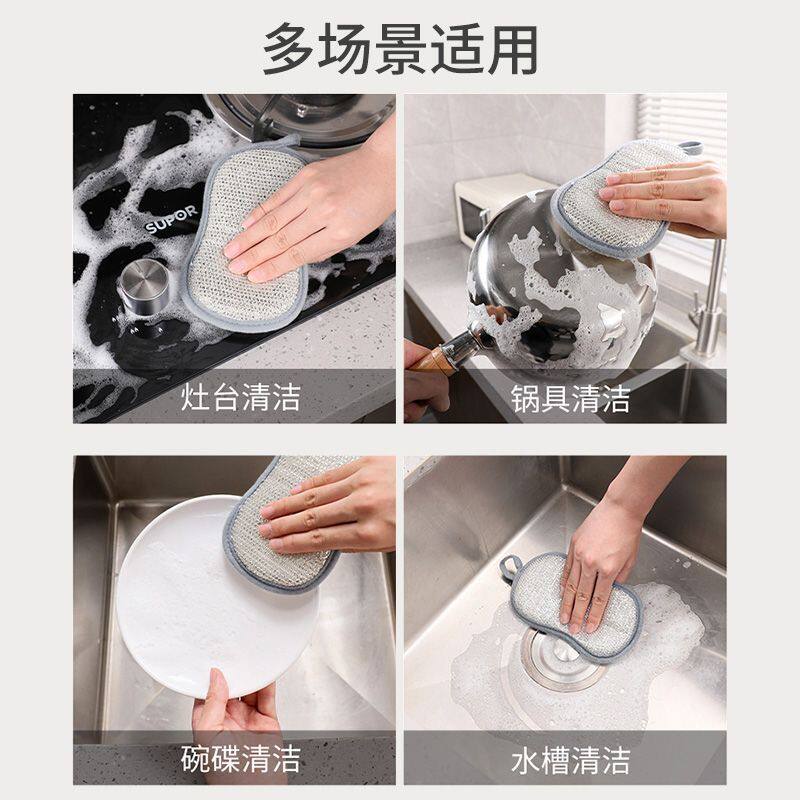 多场景适用

SUPOR

灶台清洁

锅具清洁

碗碟清洁

水槽清洁