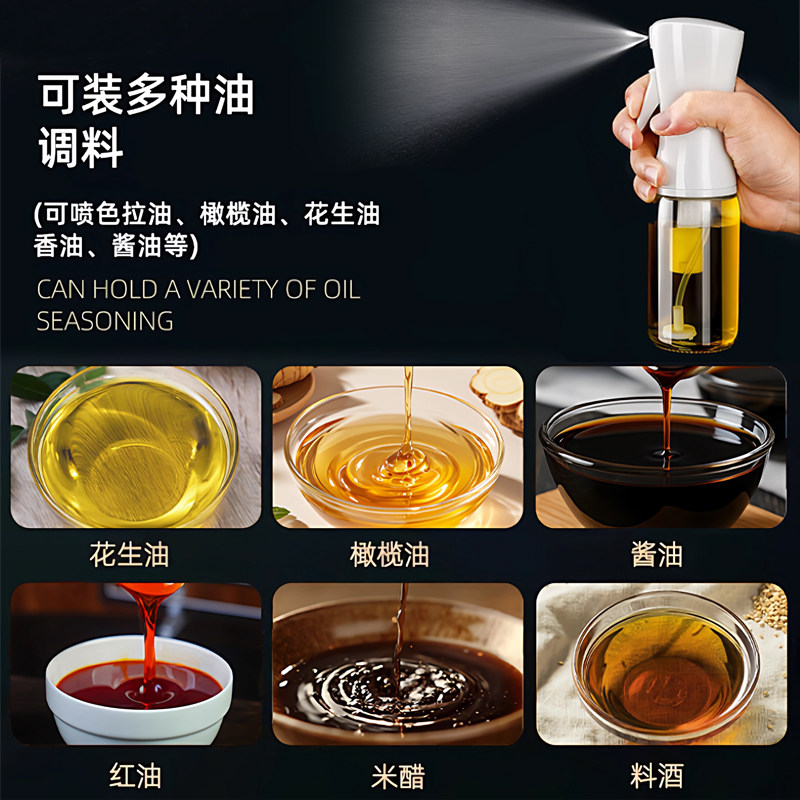 可装多种油
调料

(可喷色拉油、橄榄油、花生油
香油、酱油等)

CAN HOLD A VARIETY OF OIL
SEASONING

花生油

橄榄油

酱油

红油

米醋

料酒