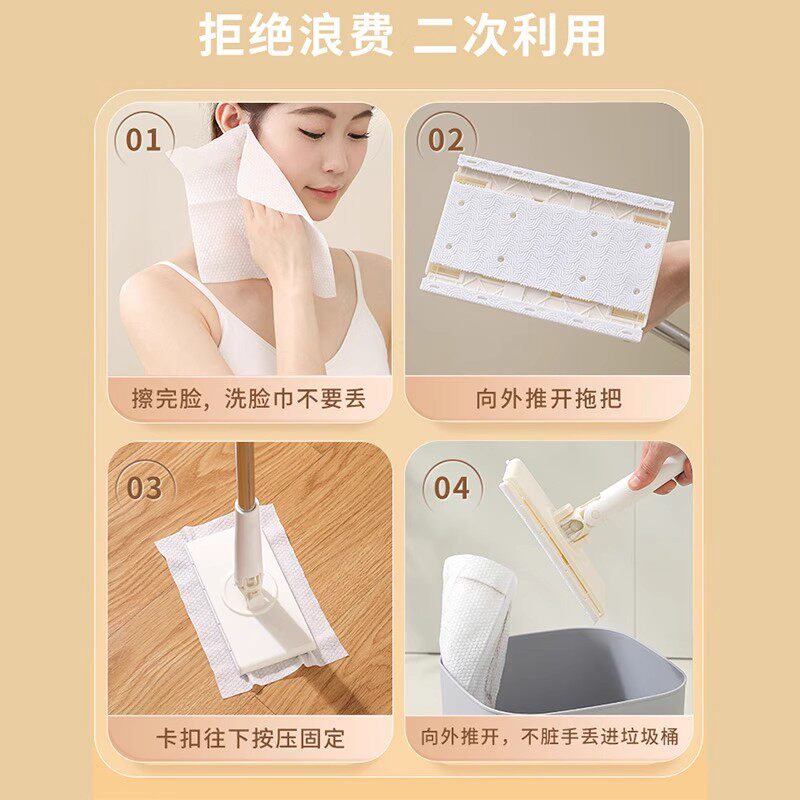 拒绝浪费 二次利用

01
擦完脸，洗脸巾不要丢

02
向外推开拖把

03
卡扣往下按压固定

04
向外推开，不脏手丢进垃圾桶