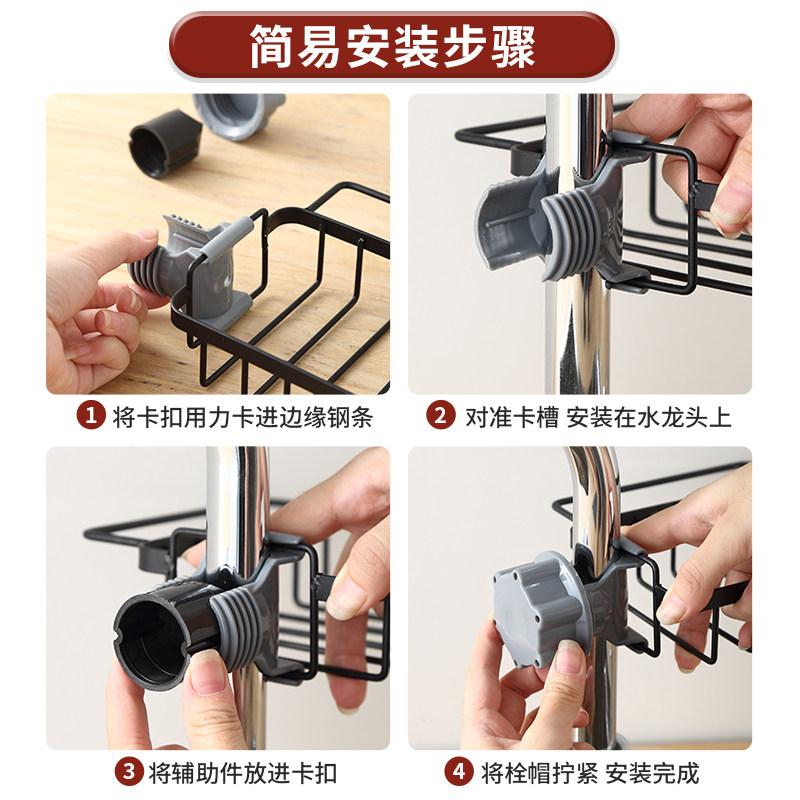 简易安装步骤

1 将卡扣用力卡进边缘钢条

2 对准卡槽 安装在水龙头上

3 将辅助件放进卡扣

4 将栓帽拧紧 安装完成