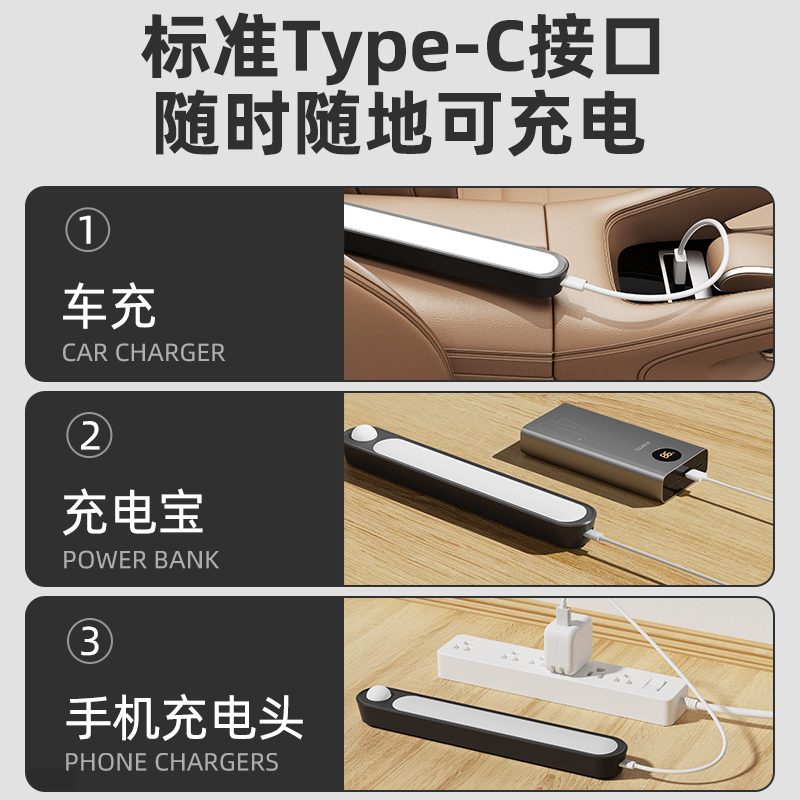 标准Type-C接口
随时随地可充电

①
车充
CAR CHARGER

②
充电宝
POWER BANK

③
手机充电头
PHONE CHARGERS