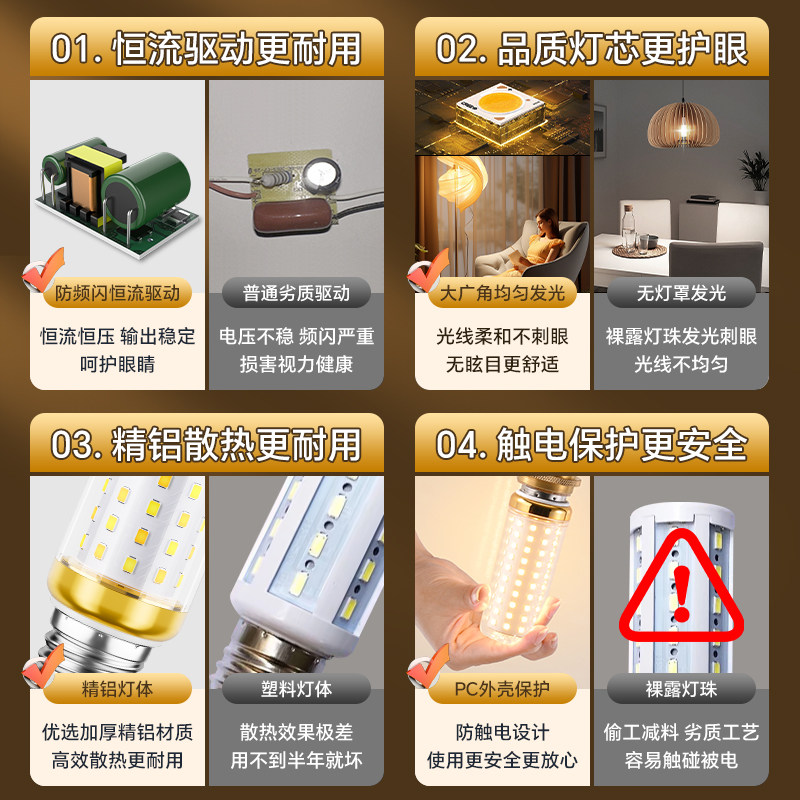 01. 恒流驱动更耐用

防频闪恒流驱动

恒流恒压 输出稳定 呵护眼睛

普通劣质驱动

电压不稳 频闪严重 损害视力健康

02. 品质灯芯更护眼

大广角均匀发光

光线柔和不刺眼 无眩目更舒适

无灯罩发光

裸露灯珠发光刺眼 光线不均匀

03. 精铝散热更耐用

精铝灯体

优选加厚精铝材质 高效散热更耐用

塑料灯体

散热效果极差 用不到半年就坏

04. 触电保护更安全

PC外壳保护

防触电设计 使用更安全更放心

裸露灯珠

偷工减料 劣质工艺 容易触碰被电