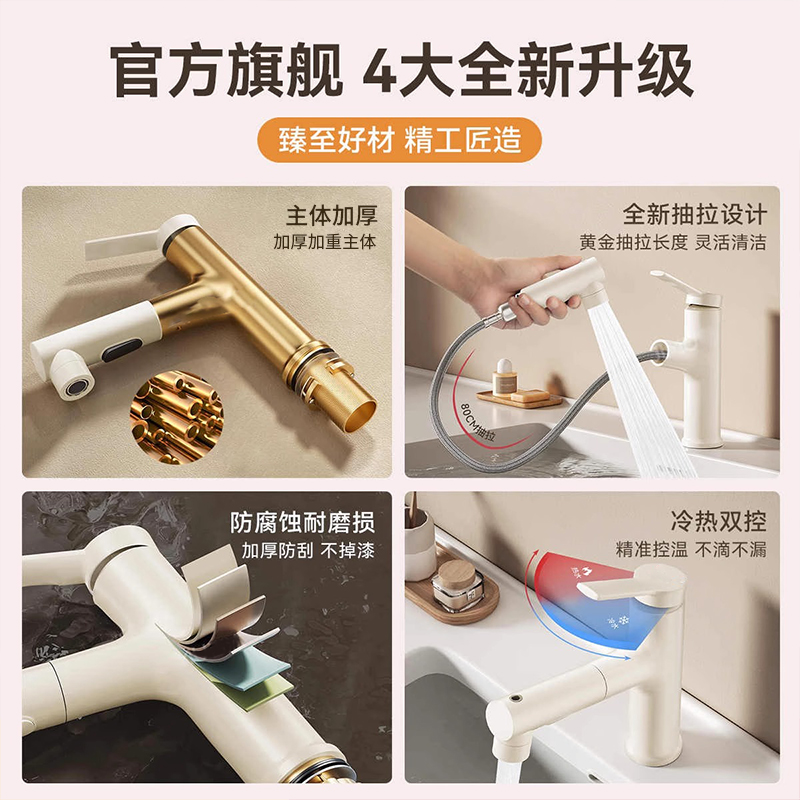 官方旗舰 4大全新升级

臻至好材 精工匠造

主体加厚
加厚加重主体

全新抽拉设计
黄金抽拉长度 灵活清洁

80CM抽拉

防腐蚀耐磨损
加厚防刮 不掉漆

冷热双控
精准控温 不滴不漏