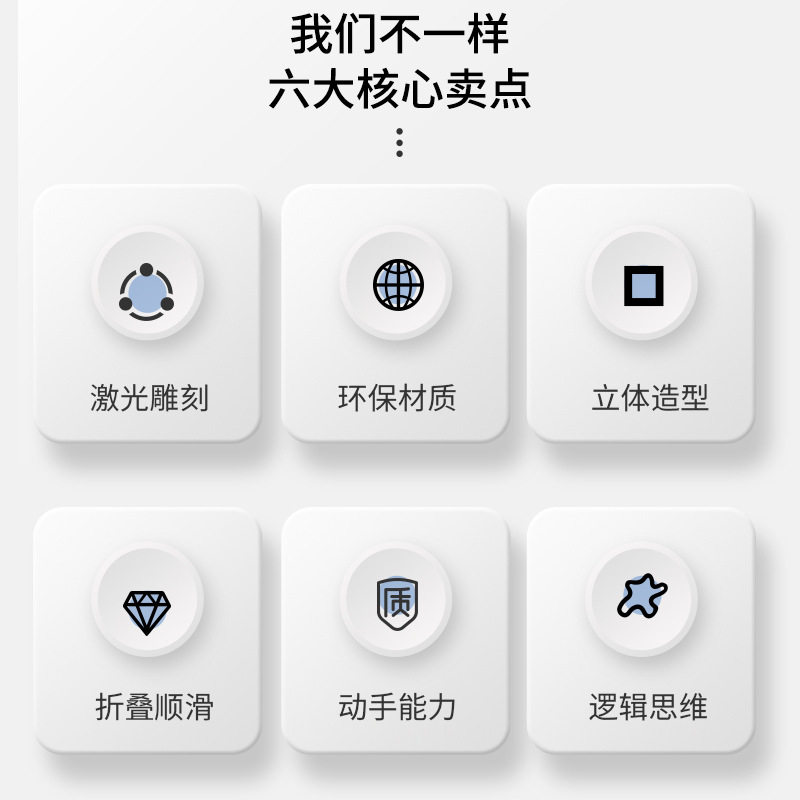 我们不一样
六大核心卖点

激光雕刻

环保材质

立体造型

折叠顺滑

质

动手能力

逻辑思维