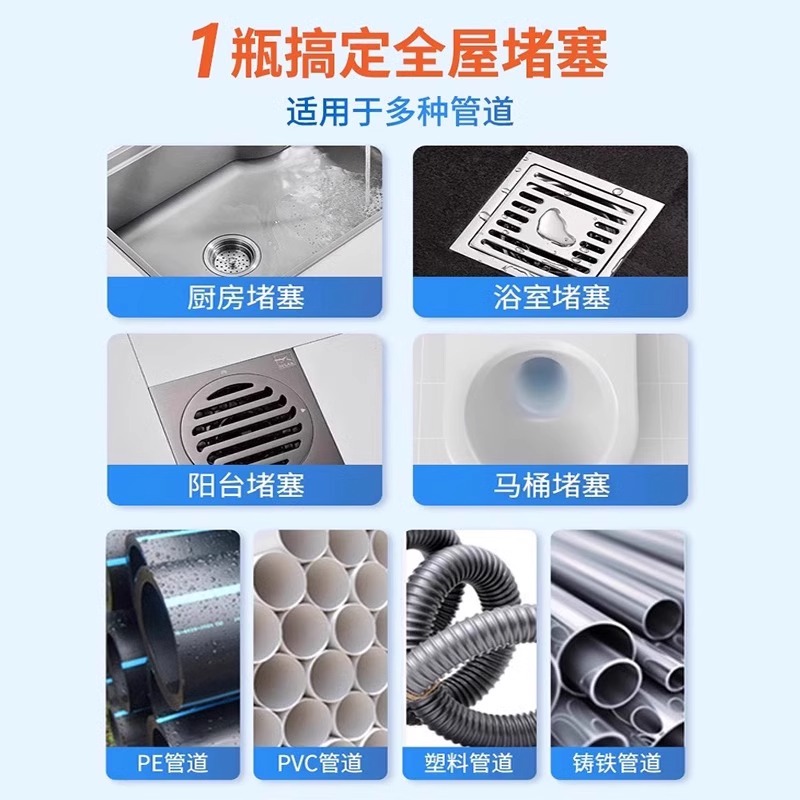 1瓶搞定全屋堵塞

适用于多种管道

厨房堵塞

浴室堵塞

阳台堵塞

马桶堵塞

PE管道

PVC管道

塑料管道

铸铁管道