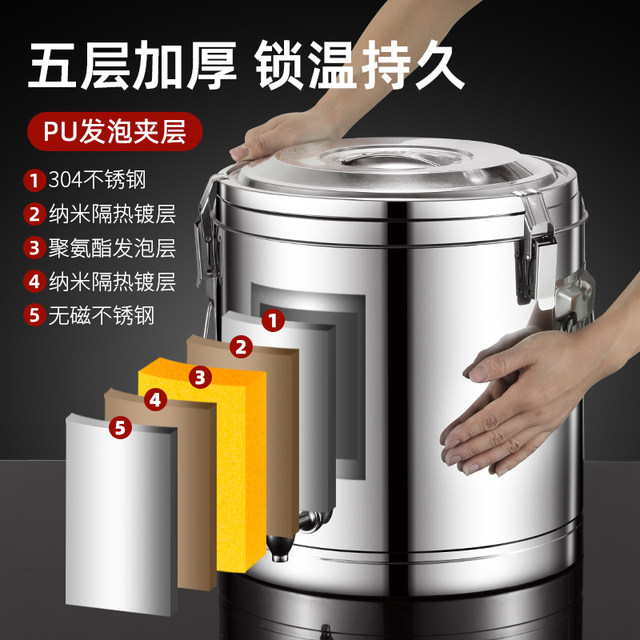 五层加厚 锁温持久

PU发泡夹层

1 304不锈钢
2 纳米隔热镀层
3 聚氨酯发泡层
4 纳米隔热镀层
5 无磁不锈钢

1
2
3
4
5