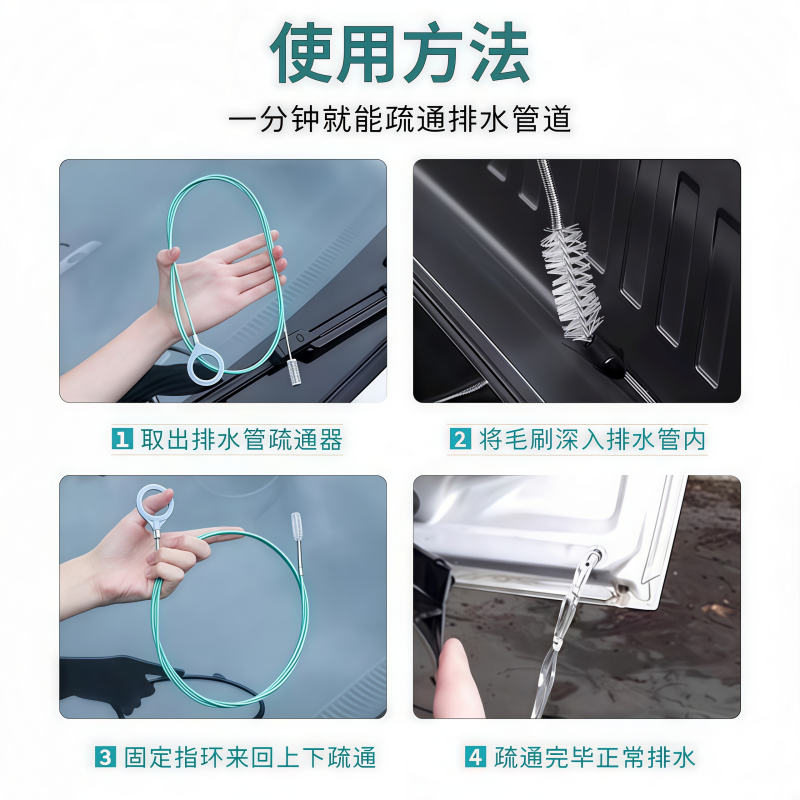 使用方法

一分钟就能疏通排水管道

1 取出排水管疏通器

2 将毛刷深入排水管内

3 固定指环来回上下疏通

4 疏通完毕正常排水