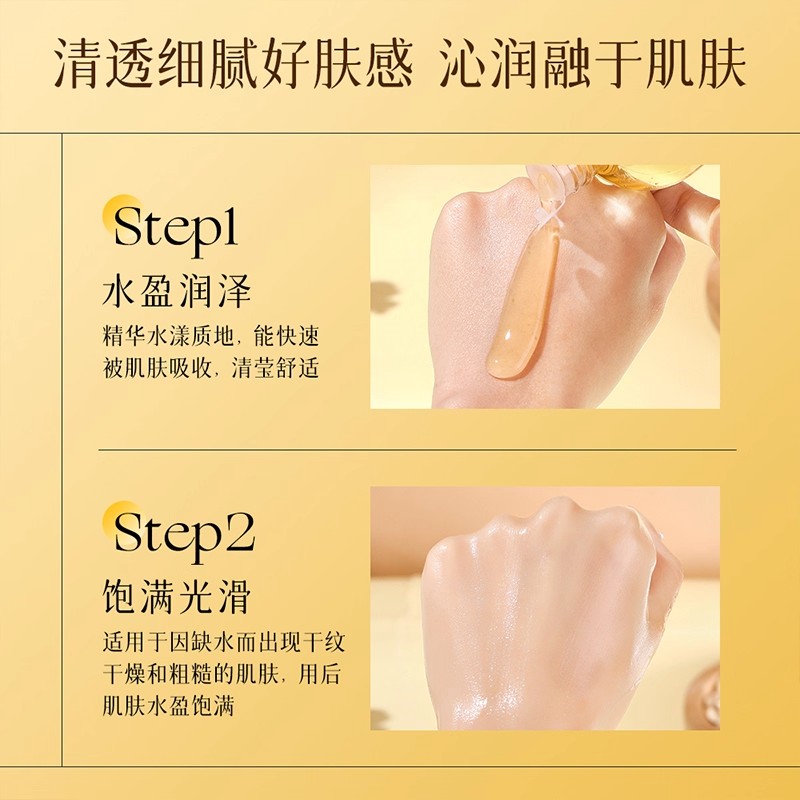 清透细腻好肤感 沁润融于肌肤

Step1
水盈润泽
精华水漾质地，能快速被肌肤吸收，清莹舒适

Step2
饱满光滑
适用于因缺水而出现干纹干燥和粗糙的肌肤，用后肌肤水盈饱满