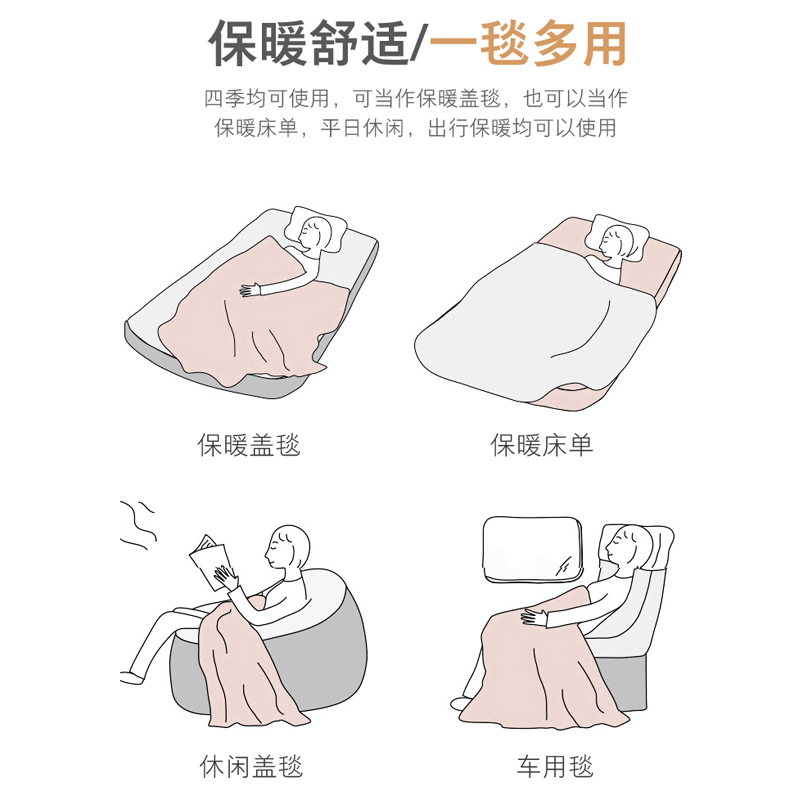 保暖舒适/一毯多用

四季均可使用，可当作保暖盖毯，也可以当作保暖床单，平日休闲，出行保暖均可以使用

保暖盖毯

保暖床单

休闲盖毯

车用毯