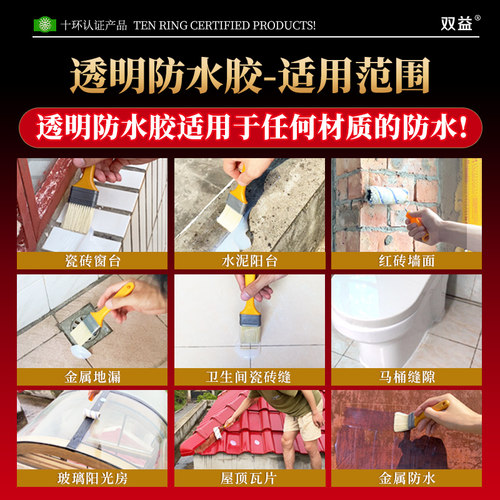 十环认证产品 TEN RING CERTIFIED PRODUCTS!

双益®

透明防水胶-适用范围

透明防水胶适用于任何材质的防水!

瓷砖窗台

水泥阳台

红砖墙面

金属地漏

卫生间瓷砖缝

马桶缝隙

玻璃阳光房

屋顶瓦片

金属防水