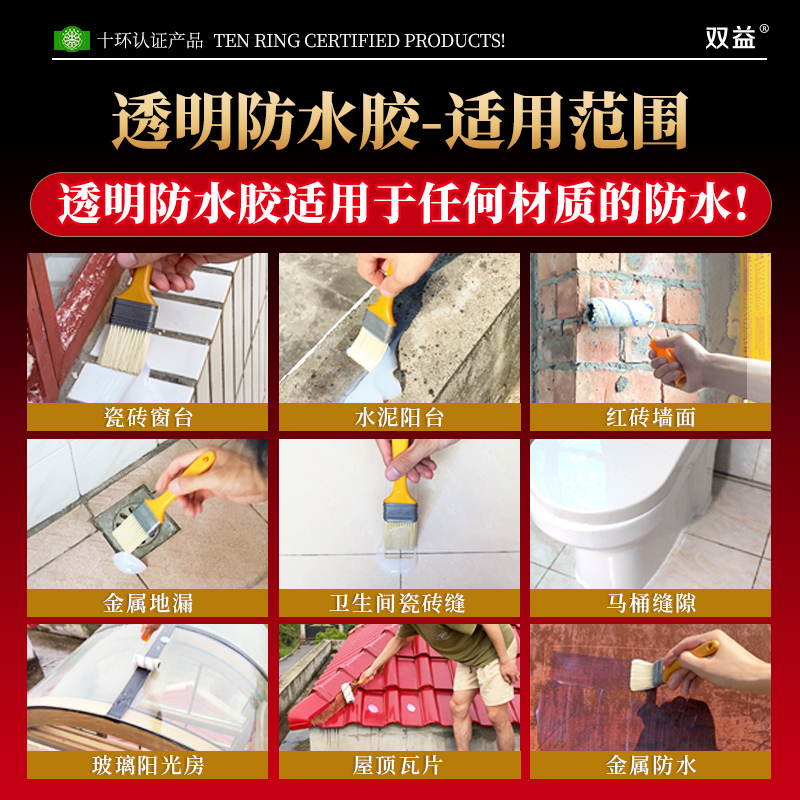 十环认证产品 TEN RING CERTIFIED PRODUCTS!

双益®

透明防水胶-适用范围

透明防水胶适用于任何材质的防水!

瓷砖窗台

水泥阳台

红砖墙面

金属地漏

卫生间瓷砖缝

马桶缝隙

玻璃阳光房

屋顶瓦片

金属防水