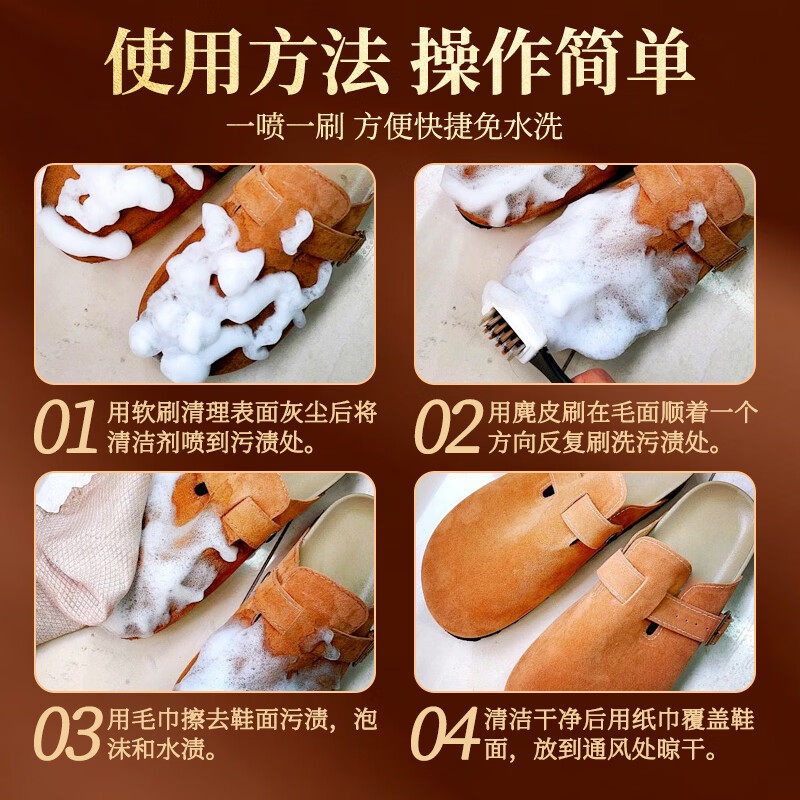 使用方法 操作简单

一喷一刷 方便快捷免水洗

01 用软刷清理表面灰尘后将清洁剂喷到污渍处。

02 用麂皮刷在毛面顺着一个方向反复刷洗污渍处。

03 用毛巾擦去鞋面污渍，泡沫和水渍。

04 清洁干净后用纸巾覆盖鞋面，放到通风处晾干。