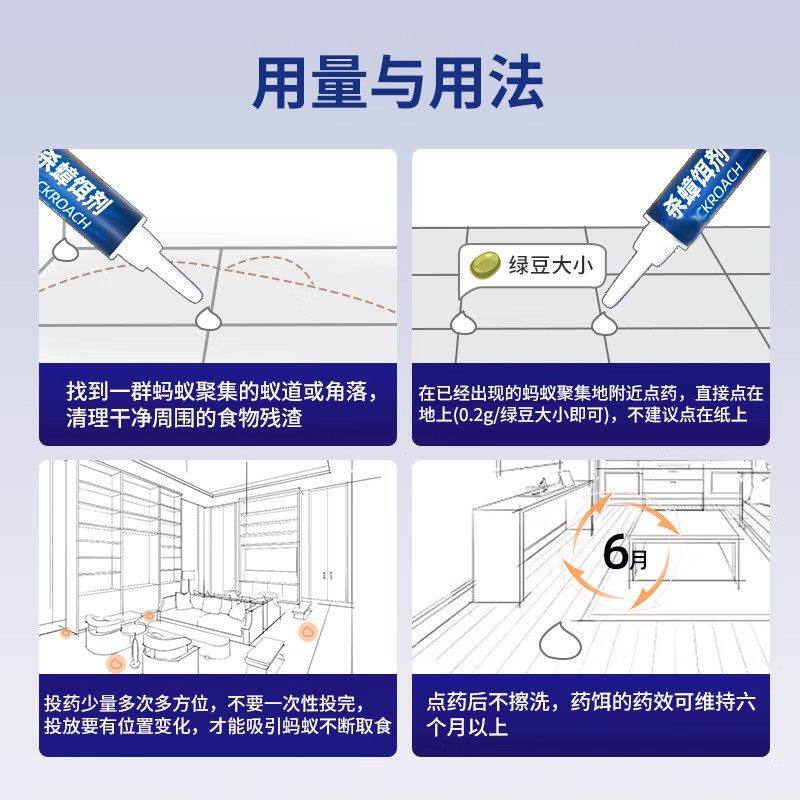 用量与用法

杀蟑饵剂
CKROACH

找到一群蚂蚁聚集的蚁道或角落，清理干净周围的食物残渣

杀蟑饵剂
CKROACH

绿豆大小

在已经出现的蚂蚁聚集地附近点药，直接点在地上(0.2g/绿豆大小即可)，不建议点在纸上

投药少量多次多方位，不要一次性投完，投放要有位置变化，才能吸引蚂蚁不断取食

6月

点药后不擦洗，药饵的药效可维持六个月以上