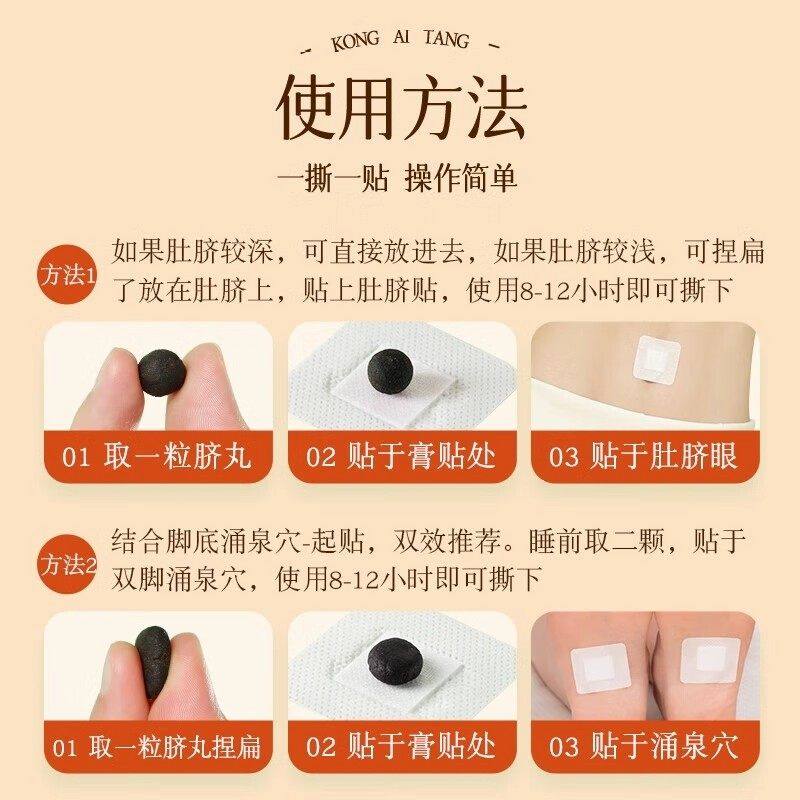 KONG AI TANG

使用方法

一撕一贴 操作简单

方法1 如果肚脐较深，可直接放进去，如果肚脐较浅，可捏扁了放在肚脐上，贴上肚脐贴，使用8-12小时即可撕下

01 取一粒脐丸

02 贴于膏贴处

03 贴于肚脐眼

方法2 结合脚底涌泉穴-起贴，双效推荐。睡前取二颗，贴于双脚涌泉穴，使用8-12小时即可撕下

01 取一粒脐丸捏扁

02 贴于膏贴处

03 贴于涌泉穴