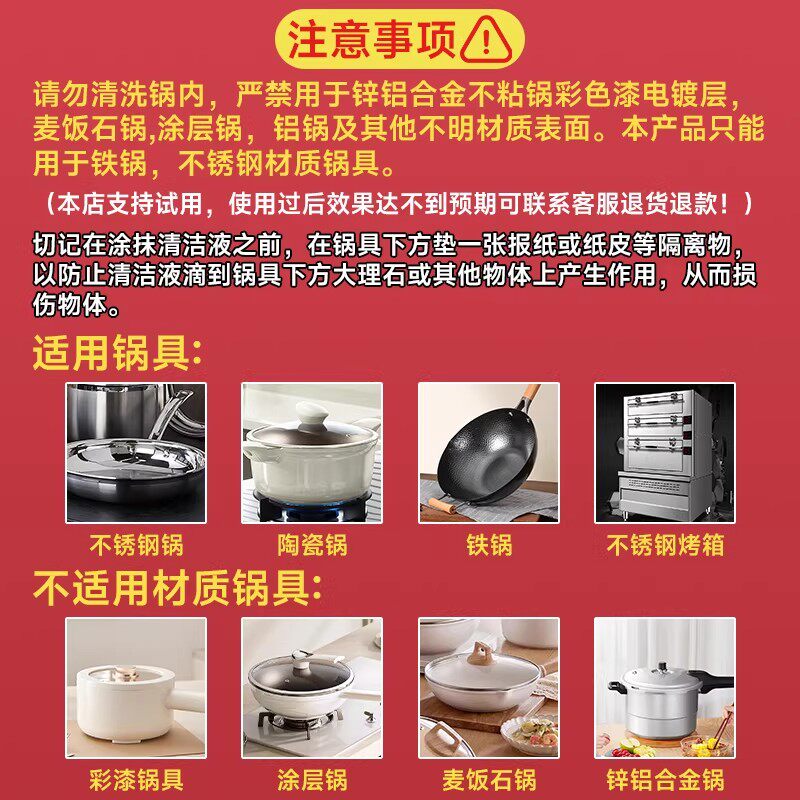 注意事项

请勿清洗锅内，严禁用于锌铝合金不粘锅彩色漆电镀层，麦饭石锅,涂层锅，铝锅及其他不明材质表面。本产品只能用于铁锅，不锈钢材质锅具。

（本店支持试用，使用过后效果达不到预期可联系客服退货退款！）

切记在涂抹清洁液之前，在锅具下方垫一张报纸或纸皮等隔离物，以防止清洁液滴到锅具下方大理石或其他物体上产生作用，从而损伤物体。

适用锅具:

不锈钢锅

陶瓷锅

铁锅

不锈钢烤箱

不适用材质锅具:

彩漆锅具

涂层锅

麦饭石锅

锌铝合金锅