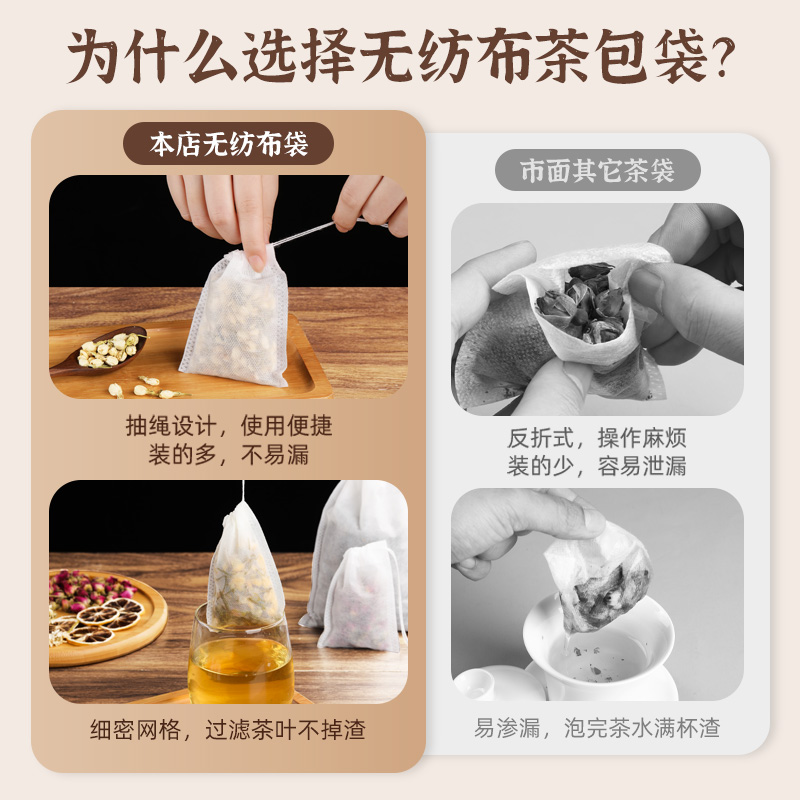 为什么选择无纺布茶包袋？

本店无纺布袋

抽绳设计，使用便捷
装的多，不易漏

细密网格，过滤茶叶不掉渣

市面其它茶袋

反折式，操作麻烦
装的少，容易泄漏

易渗漏，泡完茶水满杯渣