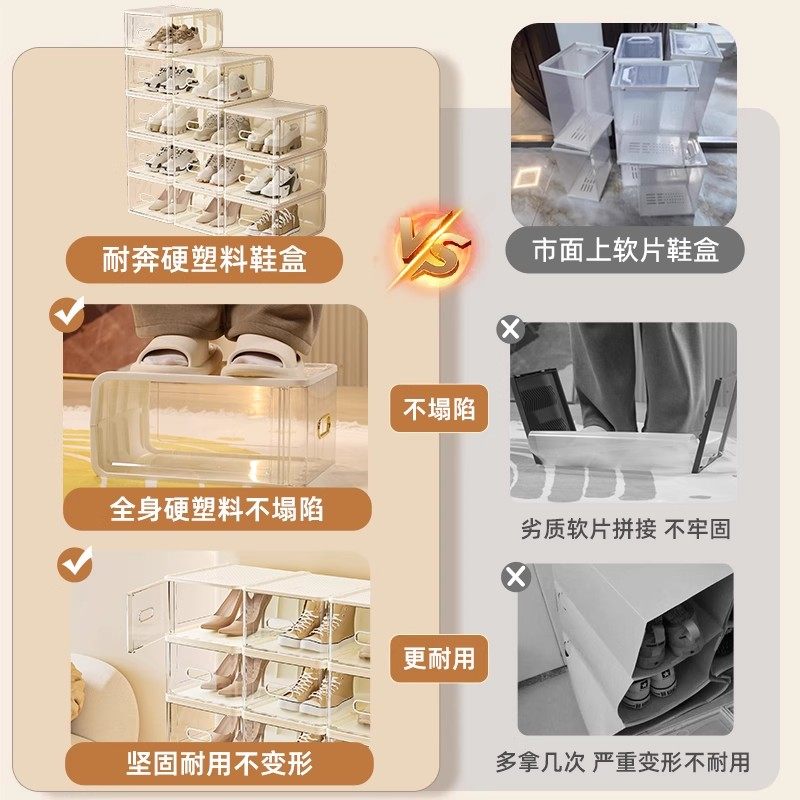 耐奔硬塑料鞋盒

VS

市面上软片鞋盒

不塌陷

全身硬塑料不塌陷

劣质软片拼接 不牢固

更耐用

坚固耐用不变形

多拿几次 严重变形不耐用